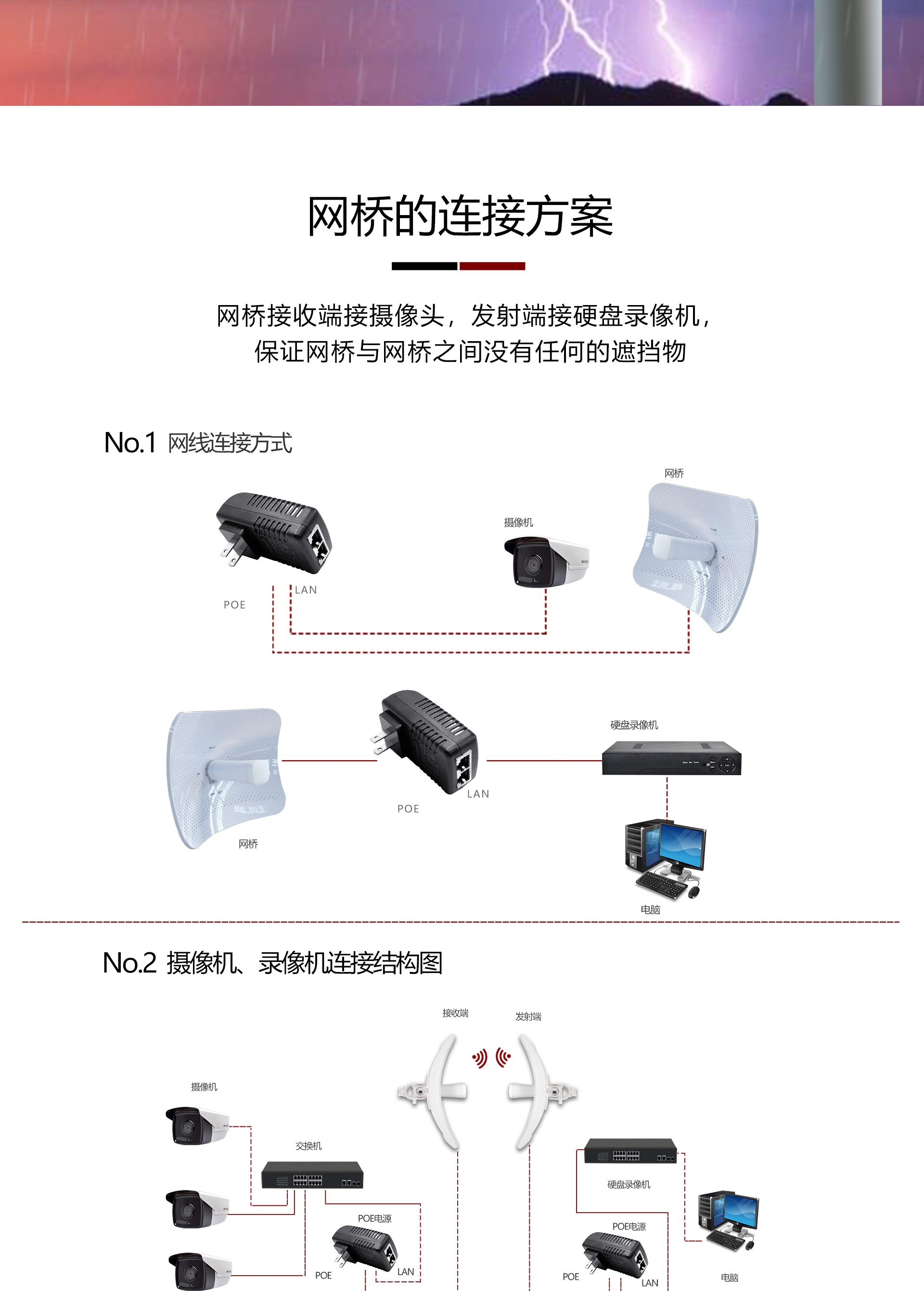 网桥的连接方案

网桥接收端接摄像头，发射端接硬盘录像机，
保证网桥与网桥之间没有任何的遮挡物

No.1 网线连接方式

网桥

摄像机

LAN

POE

硬盘录像机

LAN

POE

网桥

电脑

No.2 摄像机、录像机连接结构图

接收端

发射端

摄像机

交换机

硬盘录像机

POE电源

POE电源

POE

LAN

POE

LAN

电脑