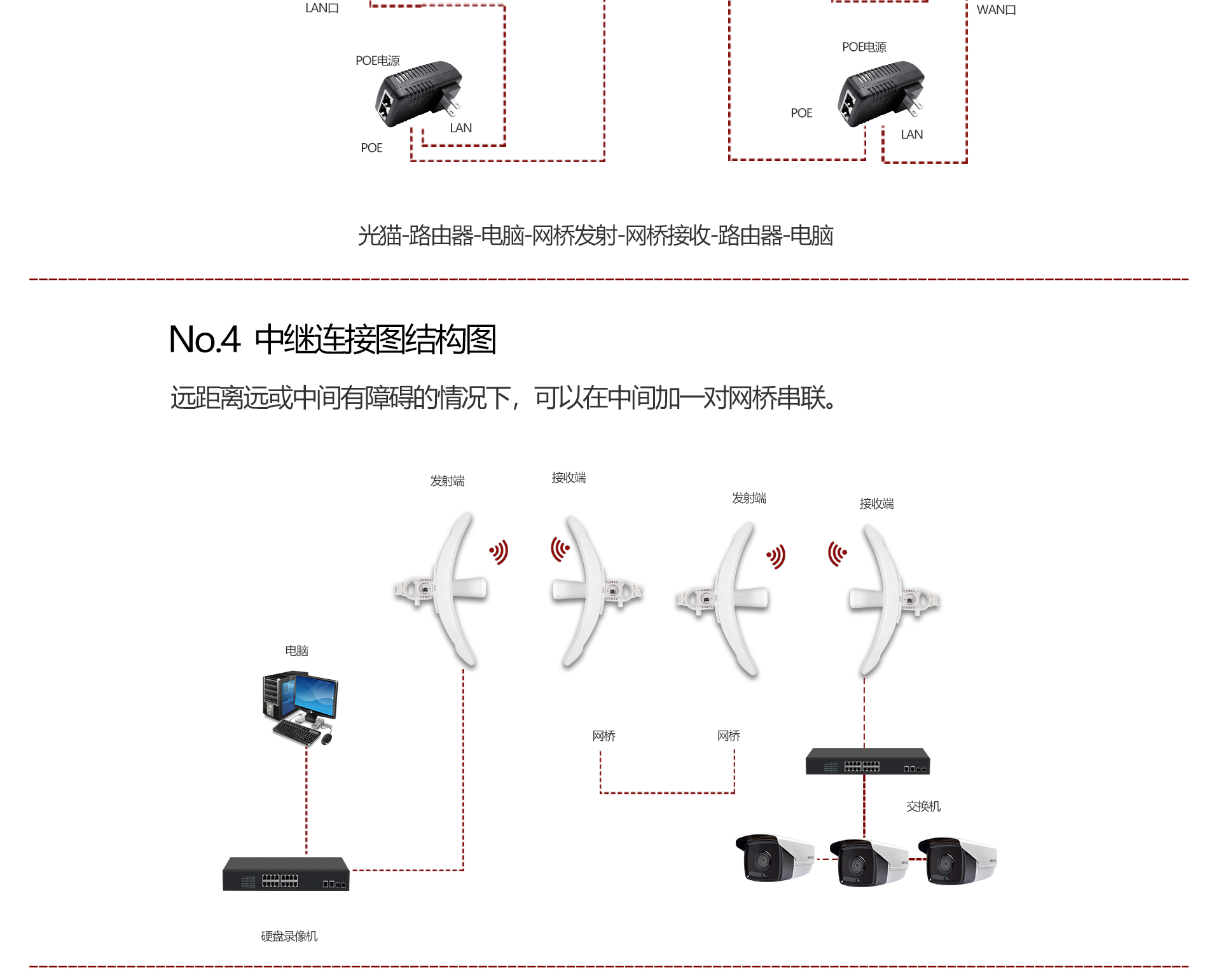 LAN口

POE电源

LAN

POE

WAN口

POE电源

POE

LAN

光猫-路由器-电脑-网桥发射-网桥接收-路由器-电脑

No.4 中继连接图结构图

远距离远或中间有障碍的情况下，可以在中间加一对网桥串联。

发射端

接收端

发射端

接收端

电脑

网桥

网桥

交换机

硬盘录像机